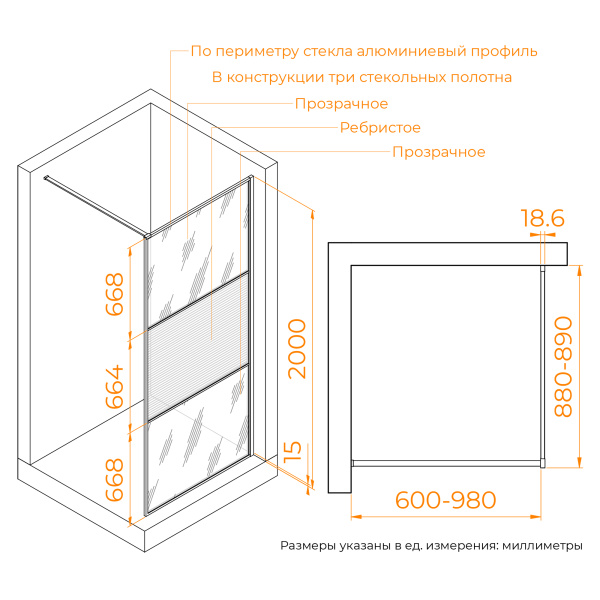 По периметру стекла алюминиевый профиль
В конструкции три стекольных полотна
Прозрачное
Ребристое
Прозрачное

668
664
668
2000
15

18.6
880-890
600-980

Размеры указаны в ед. измерения: миллиметры