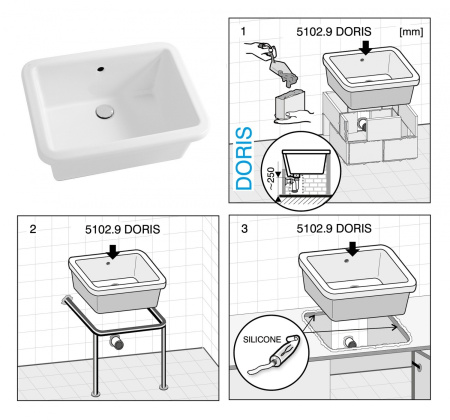 1
5102.9 DORIS
[mm]
DORIS
~250

2
5102.9 DORIS

3
5102.9 DORIS
SILICONE