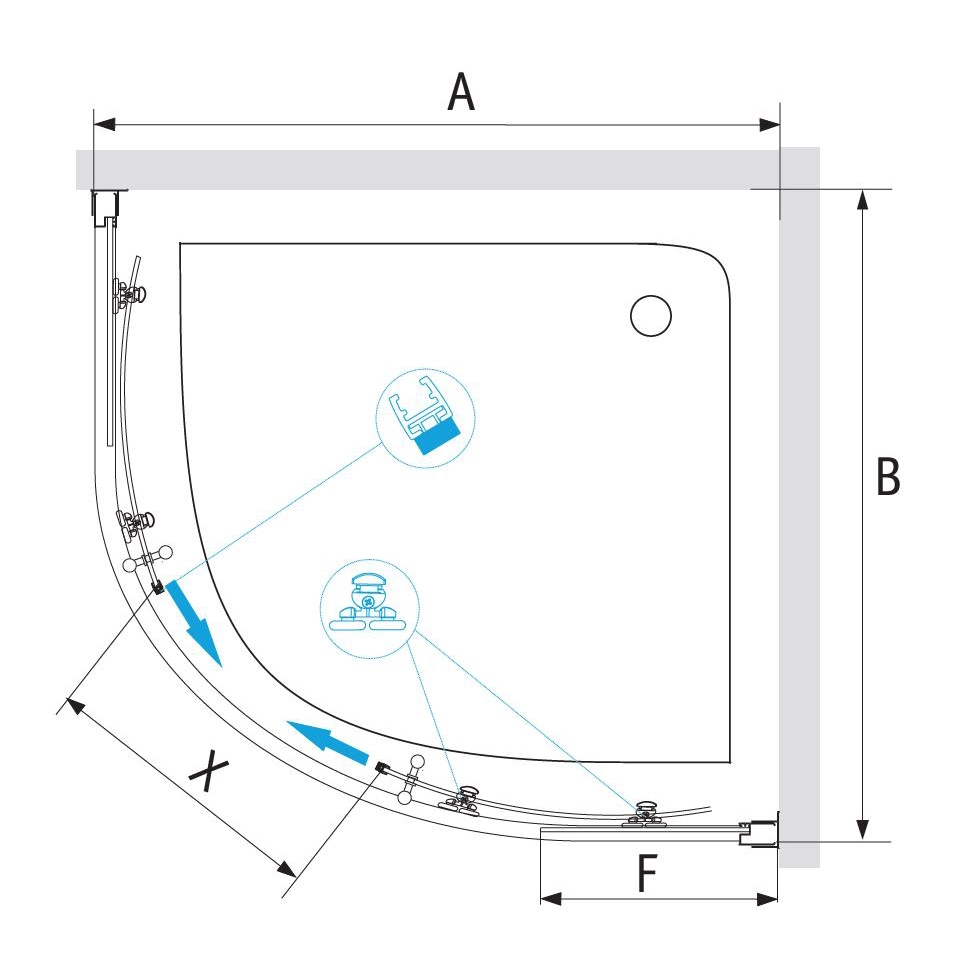 A
B
X
F