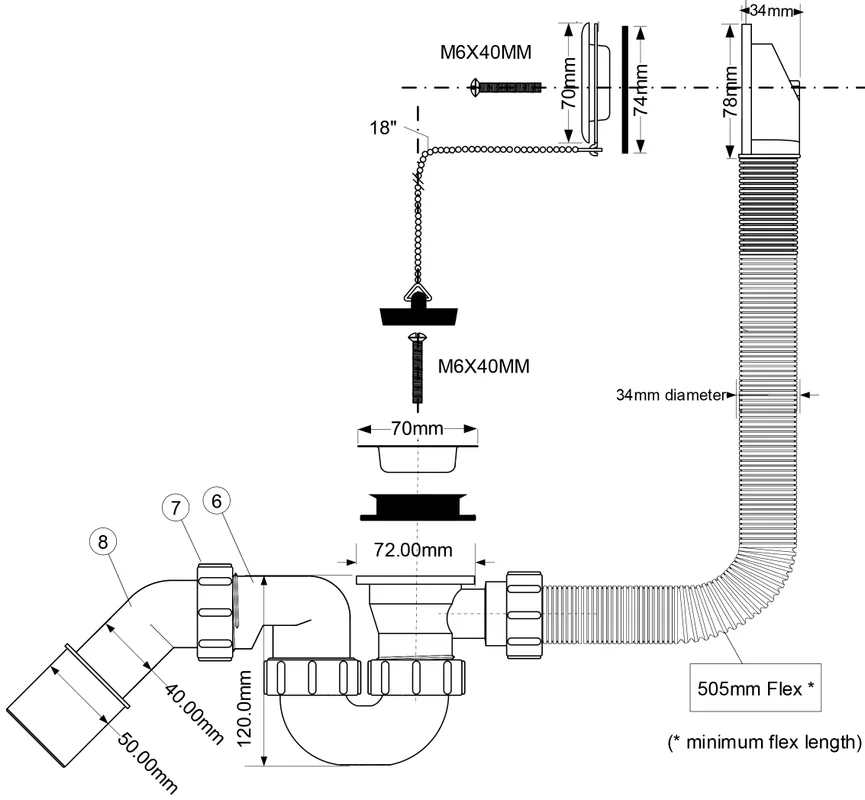 34mm

M6X40MM

70mm

74mm

78mm

18"

M6X40MM

34mm diameter

70mm

7

6

8

72.00mm

40.00mm

50.00mm

120.0mm

505mm Flex *

(* minimum flex length)